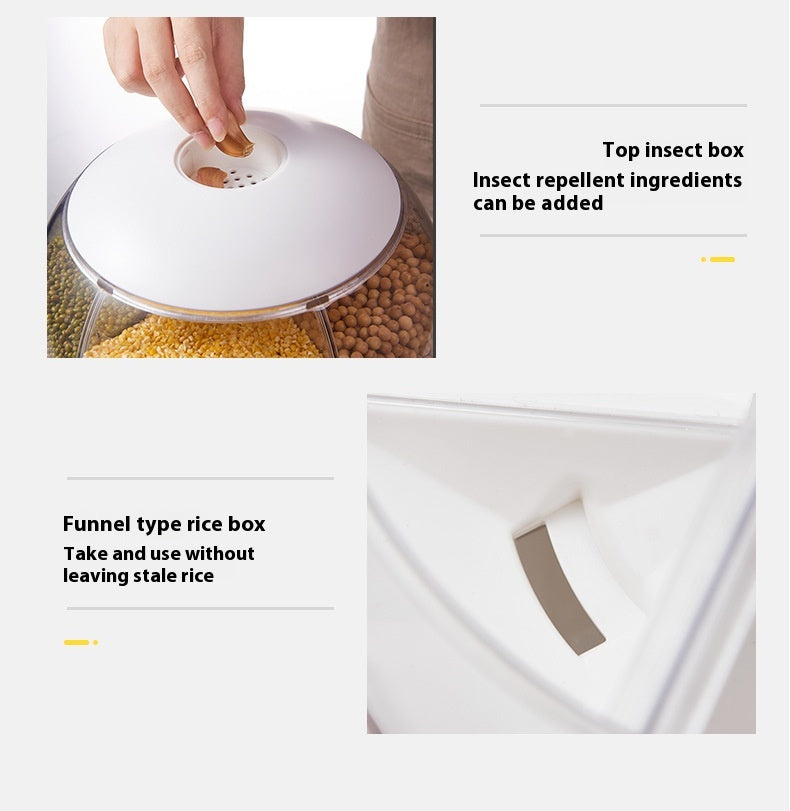 Top insect box

Insect repellent ingredients can be added

Funnel type rice box

Take and use without leaving stale rice